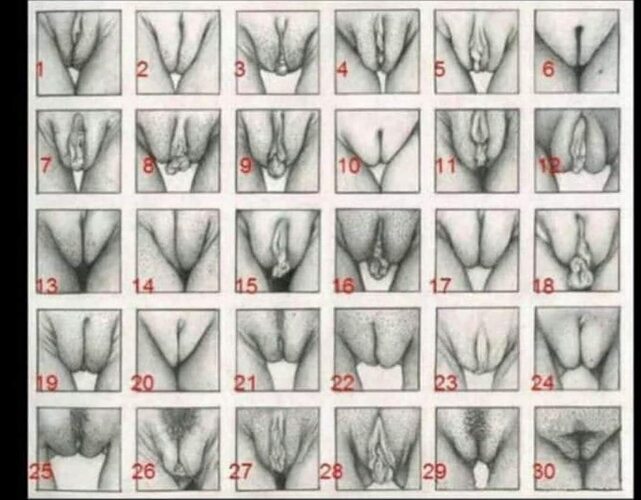 1 2 3 4 5 6
7 8 9 10 11 12
13 14 15 16 17 18
19 20 21 22 23 24
25 26 27 28 29 30